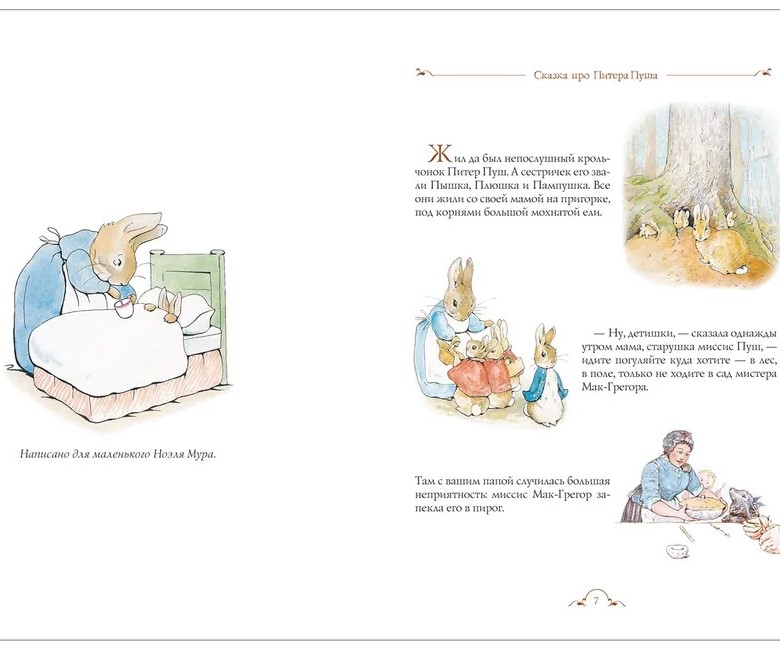 Написано для маленького Ноэля Мура.

Сказка про Питера Пуша

Жил да был непослушный крольчонок Питер Пуш. А сестричек его звали Пышка, Плюшка и Пампушка. Все они жили со своей мамой на пригорке, под корнями большой мохнатой ели.

— Ну, детишки, — сказала однажды утром мама, старушка миссис Пуш, — идите погуляйте куда хотите — в лес, в поле, только не ходите в сад мистера Мак-Грегора.

Там с вашим папой случилась большая неприятность: миссис Мак-Грегор запекла его в пирог.

7